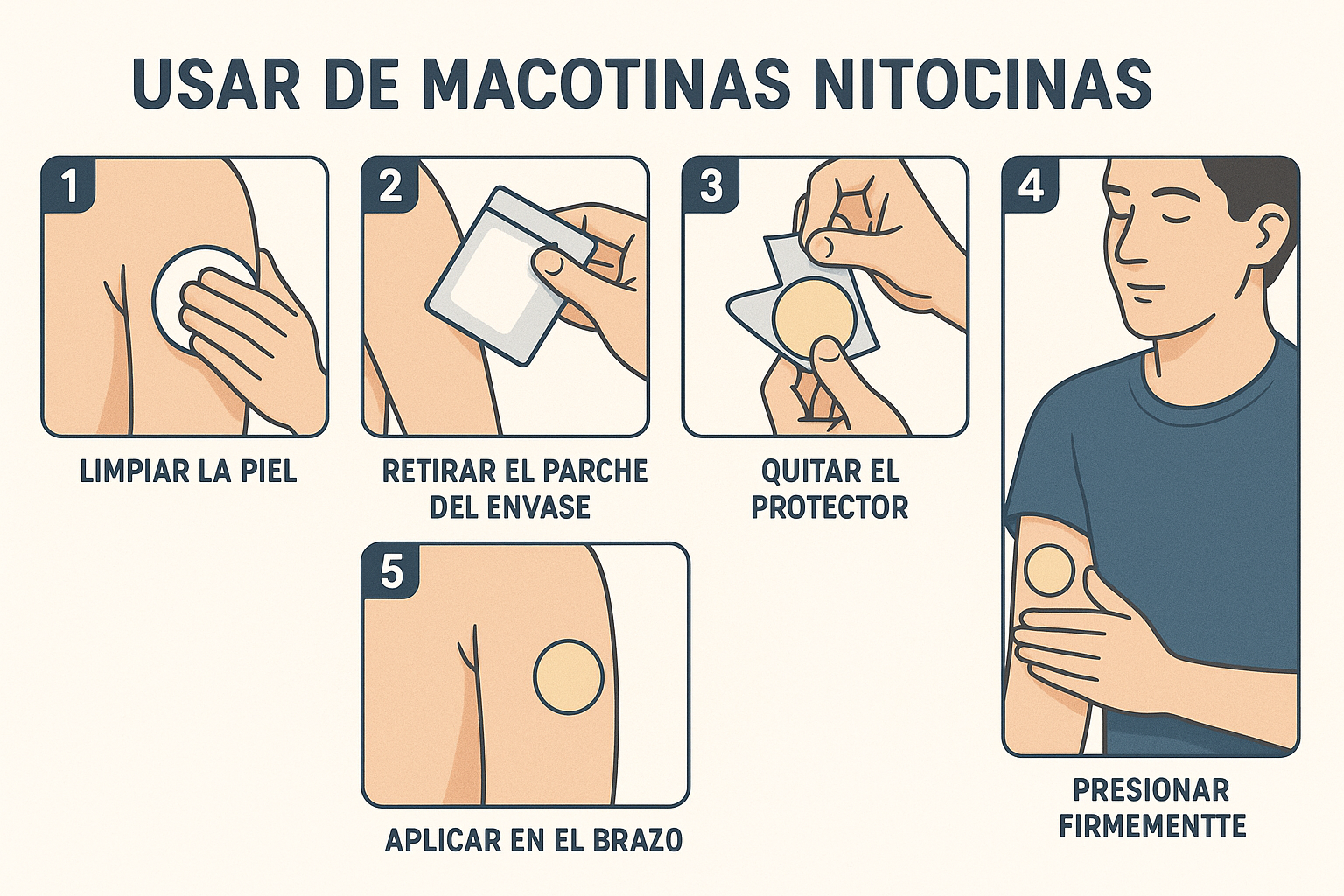 USAR DE MACOTINAS NITOCINAS

1

LIMPIAR LA PIEL

2

RETIRAR EL PARCHE DEL ENVASE

3

QUITAR EL PROTECTOR

4

PRESIONAR FIRMEMENTTE

5

APLICAR EN EL BRAZO