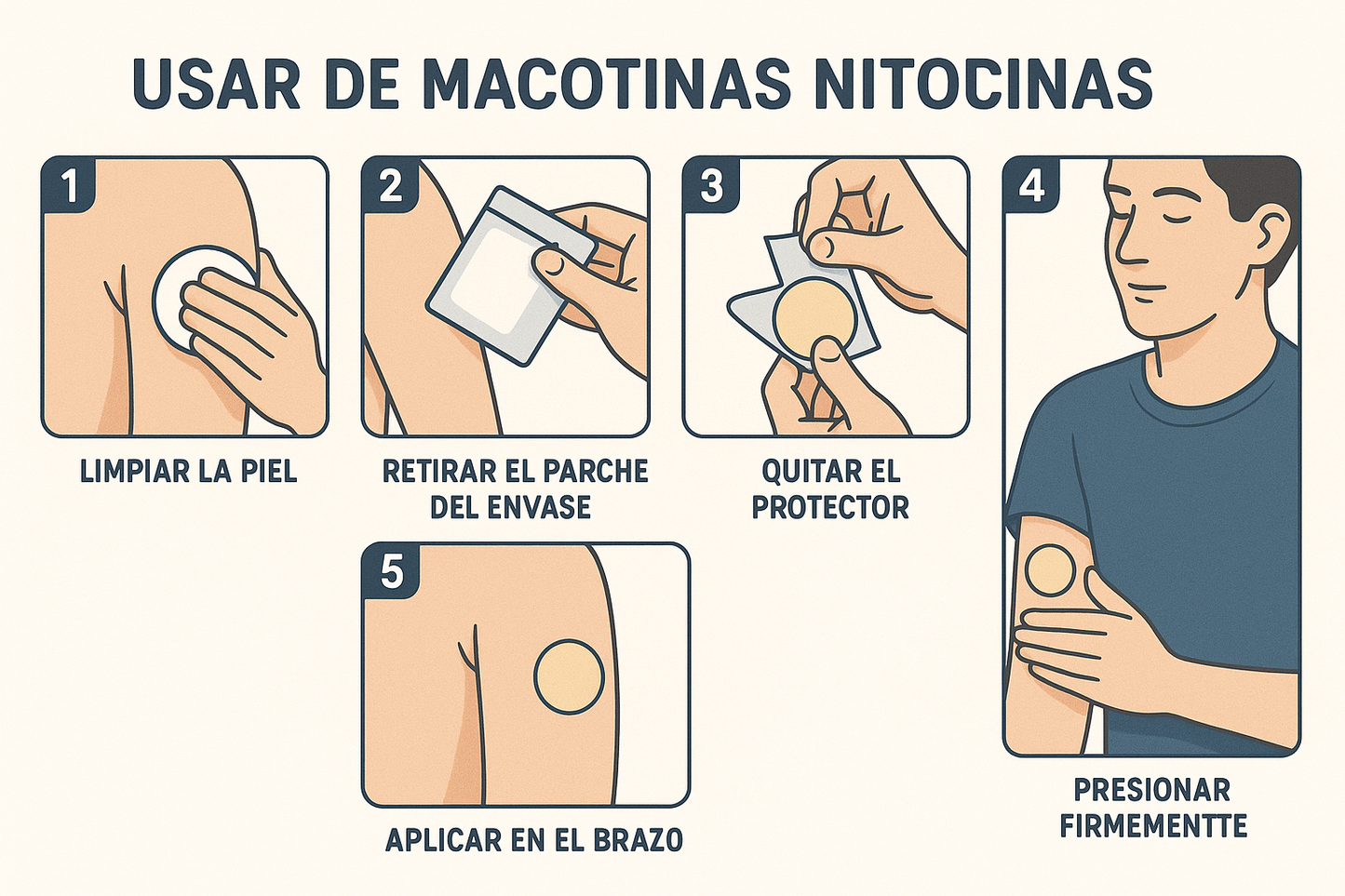 USAR DE MACOTINAS NITOCINAS

1
LIMPIAR LA PIEL

2
RETIRAR EL PARCHE DEL ENVASE

3
QUITAR EL PROTECTOR

4
PRESIONAR FIRMEMENTTE

5
APLICAR EN EL BRAZO